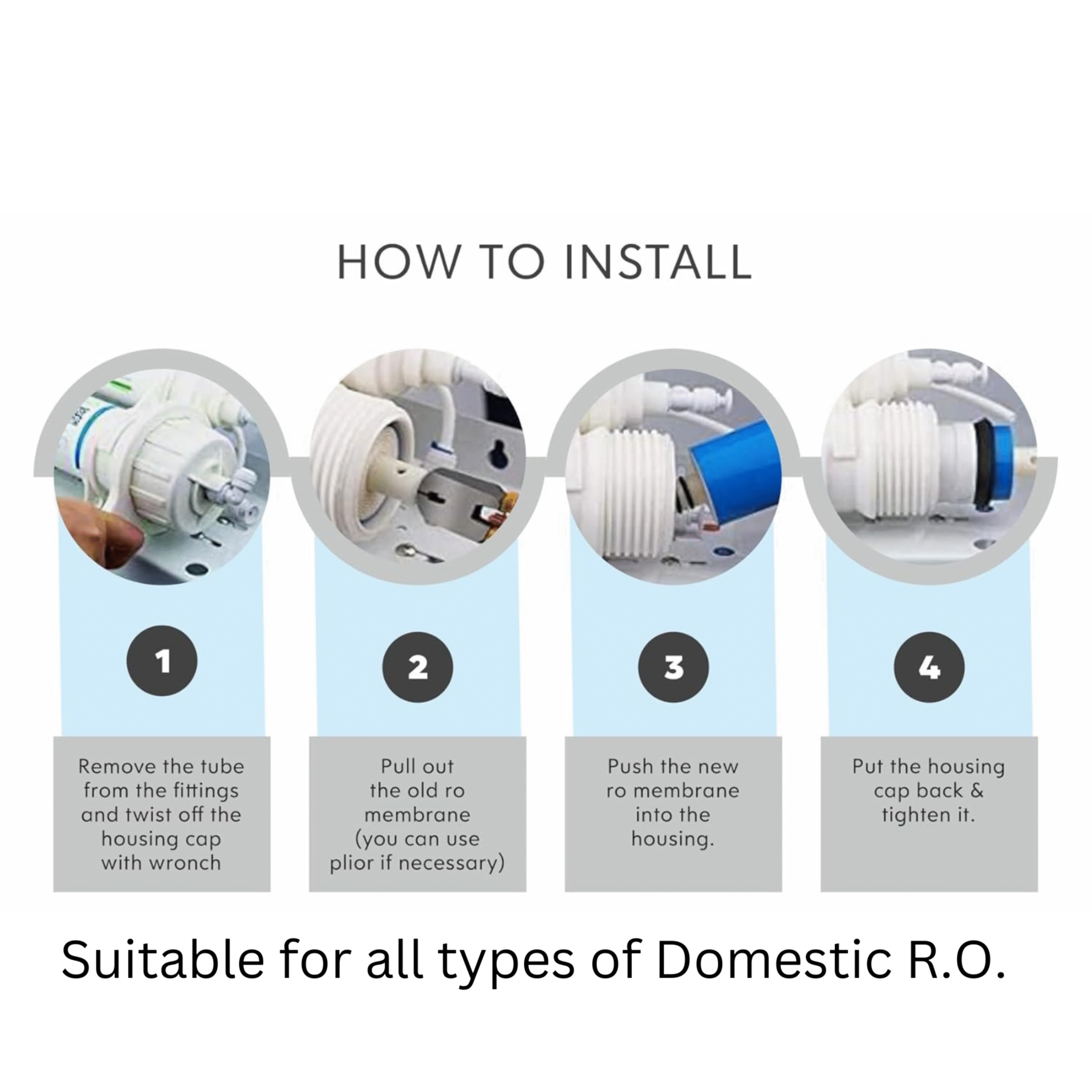 HOW TO INSTALL

1

Remove the tube from the fittings and twist off the housing cap with wronch

2

Pull out the old ro membrane (you can use plior if necessary)

3

Push the new ro membrane into the housing.

4

Put the housing cap back & tighten it.

Suitable for all types of Domestic R.O.